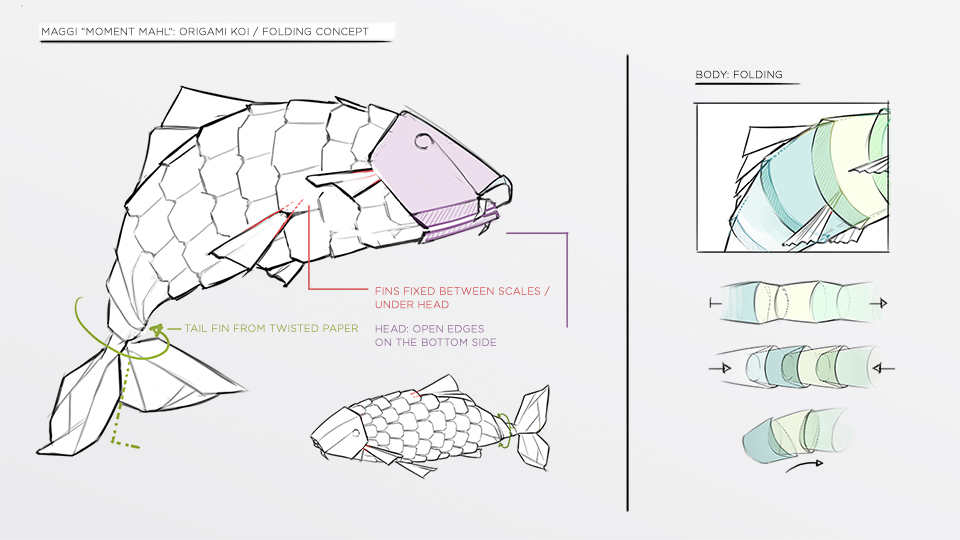 MAGGI "MOMENT MAHL": ORIGAMI KOI / FOLDING CONCEPT

FINS FIXED BETWEEN SCALES / UNDER HEAD

TAIL FIN FROM TWISTED PAPER

HEAD: OPEN EDGES ON THE BOTTOM SIDE

BODY: FOLDING